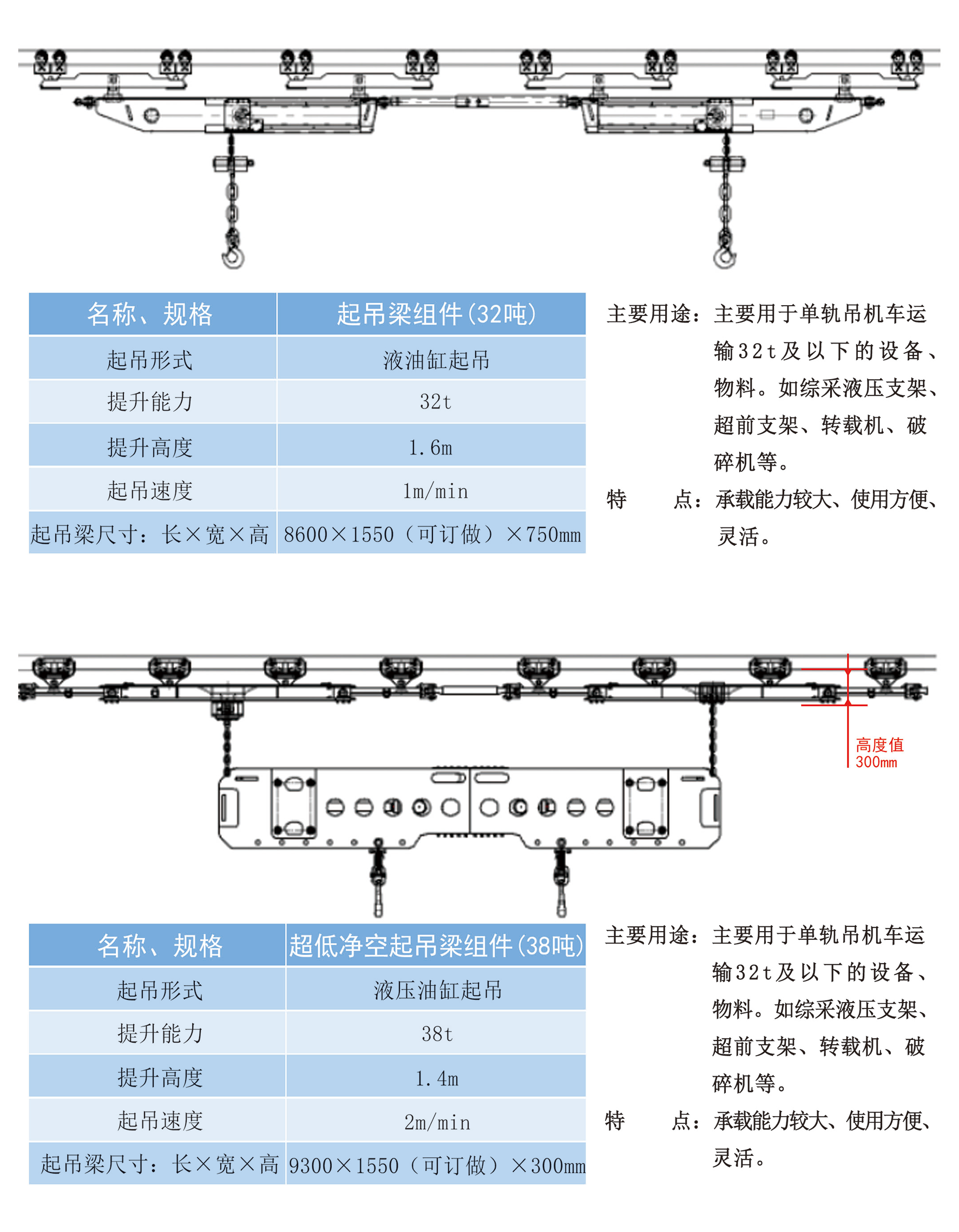 | 名称、规格 | 起吊梁组件(32吨) |
|---|---|
| 起吊形式 | 液油缸起吊 |
| 提升能力 | 32t |
| 提升高度 | 1.6m |
| 起吊速度 | 1m/min |
| 起吊梁尺寸：长×宽×高 | 8600×1550（可订做）×750mm |

主要用途：主要用于单轨吊机车运输32t及以下的设备、物料。如综采液压支架、超前支架、转载机、破碎机等。

特　　点：承载能力较大、使用方便、灵活。

高度值
300mm

| 名称、规格 | 超低净空起吊梁组件(38吨) |
|---|---|
| 起吊形式 | 液压油缸起吊 |
| 提升能力 | 38t |
| 提升高度 | 1.4m |
| 起吊速度 | 2m/min |
| 起吊梁尺寸：长×宽×高 | 9300×1550（可订做）×300mm |

主要用途：主要用于单轨吊机车运输32t及以下的设备、物料。如综采液压支架、超前支架、转载机、破碎机等。

特　　点：承载能力较大、使用方便、灵活。